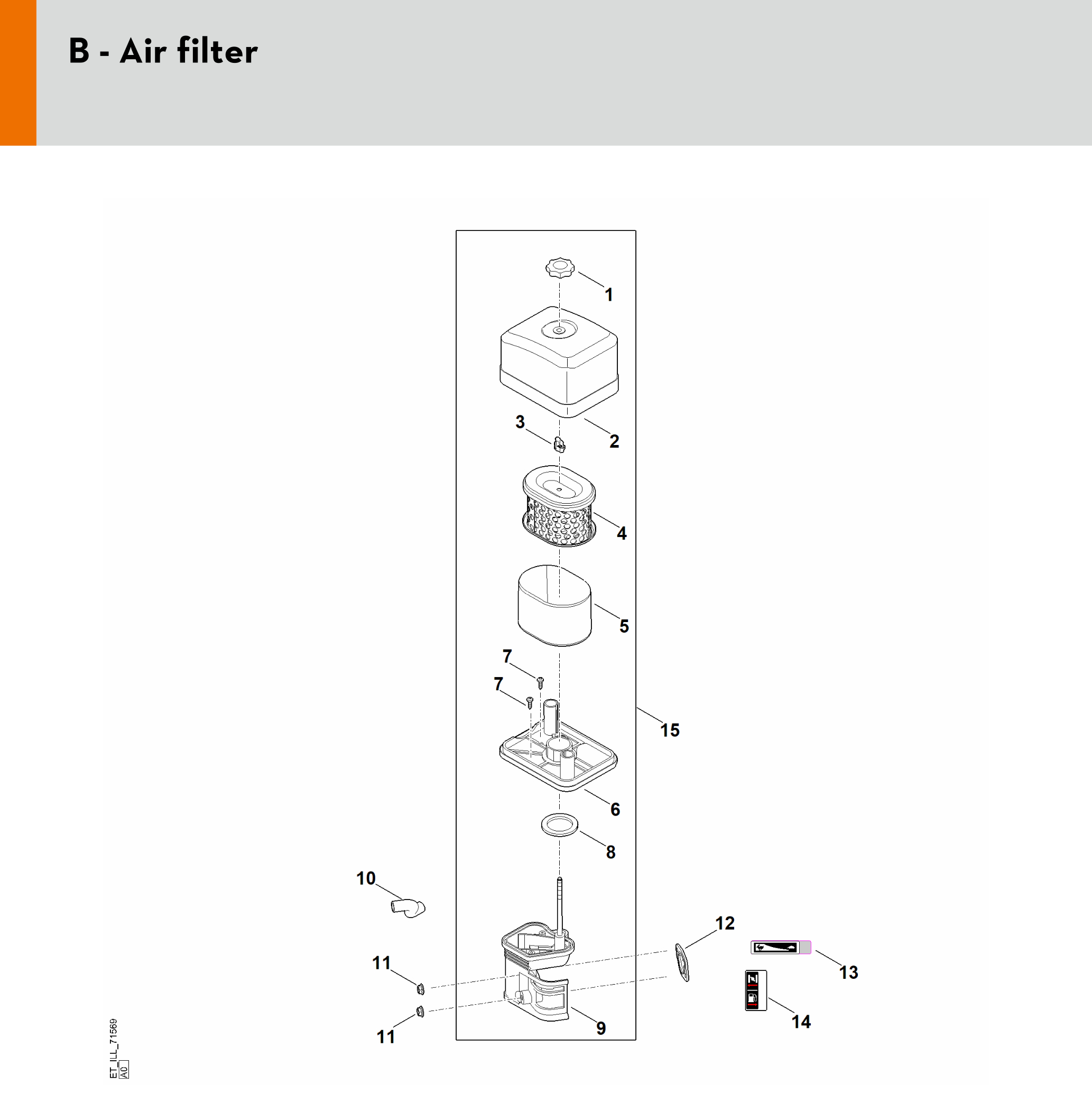 B - Air filter

1
2
3
4
5
7
7
15
6
8
10
12
13
11
14
11
9

ET_ILL_71569
A0